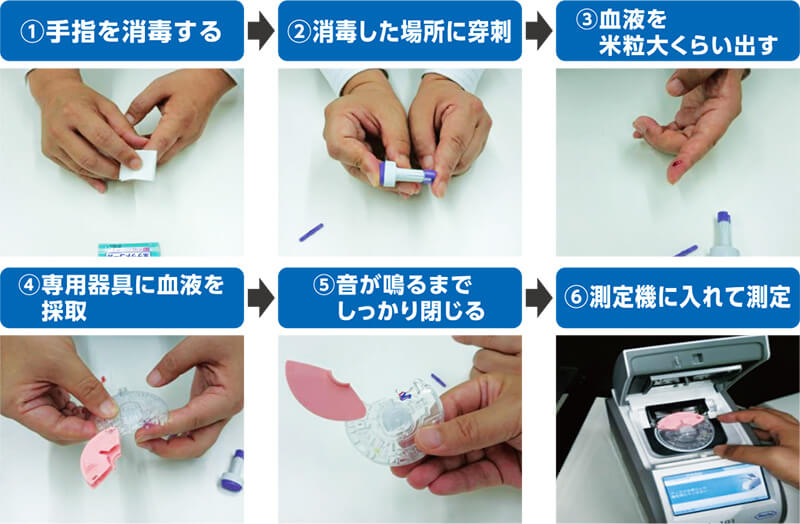 ①手指を消毒する

②消毒した場所に穿刺

③血液を米粒大くらい出す

④専用器具に血液を採取

⑤音が鳴るまでしっかり閉じる

⑥測定機に入れて測定