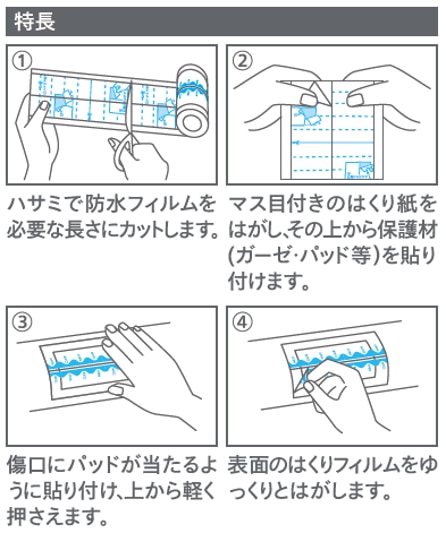 特長

①

ハサミで防水フィルムを必要な長さにカットします。

②

マス目付きのはくり紙をはがし、その上から保護材(ガーゼ・パッド等)を貼り付けます。

③

傷口にパッドが当たるように貼り付け、上から軽く押さえます。

④

表面のはくりフィルムをゆっくりとはがします。